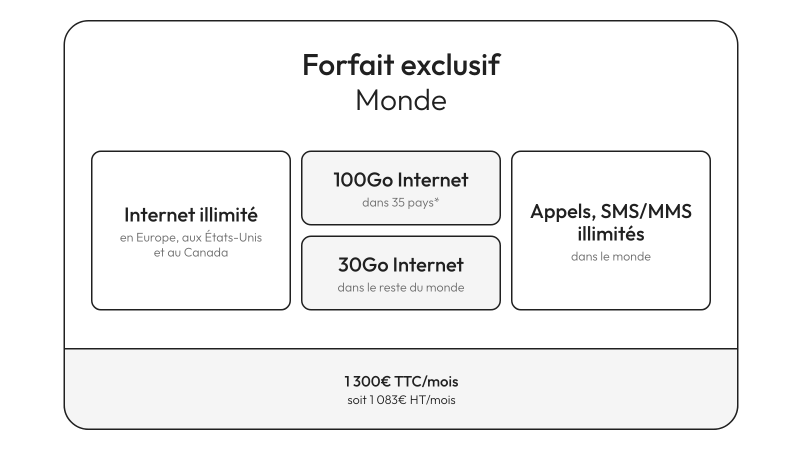 Forfait exclusif
Monde

Internet illimité
en Europe, aux États-Unis et au Canada

100Go Internet
dans 35 pays*

30Go Internet
dans le reste du monde

Appels, SMS/MMS illimités
dans le monde

1 300€ TTC/mois
soit 1 083€ HT/mois