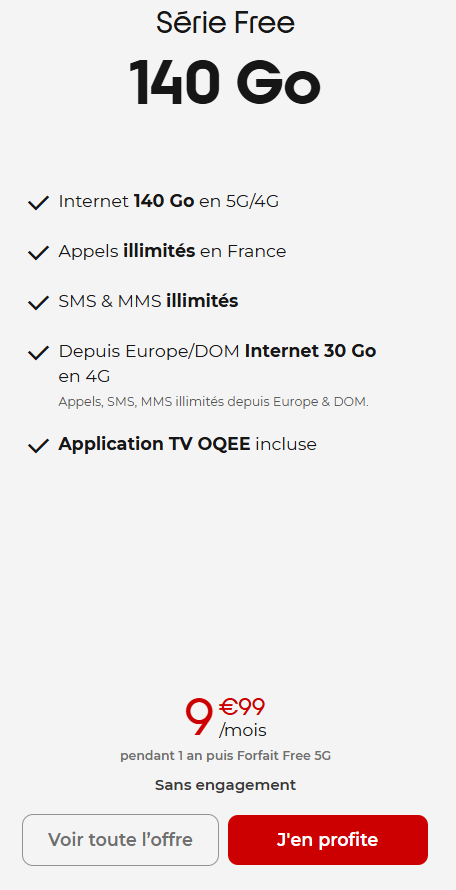 Série Free

140 Go

Internet 140 Go en 5G/4G

Appels illimités en France

SMS & MMS illimités

Depuis Europe/DOM Internet 30 Go en 4G

Appels, SMS, MMS illimités depuis Europe & DOM.

Application TV OQEE incluse

9 €99 /mois

pendant 1 an puis Forfait Free 5G

Sans engagement

Voir toute l'offre

J'en profite