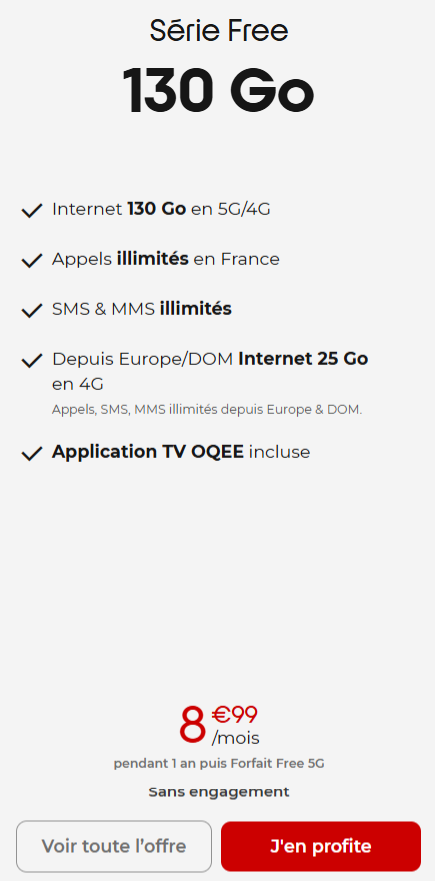 Série Free

130 Go

Internet 130 Go en 5G/4G

Appels illimités en France

SMS & MMS illimités

Depuis Europe/DOM Internet 25 Go en 4G

Appels, SMS, MMS illimités depuis Europe & DOM.

Application TV OQEE incluse

8 €99 /mois

pendant 1 an puis Forfait Free 5G

Sans engagement

Voir toute l'offre

J'en profite