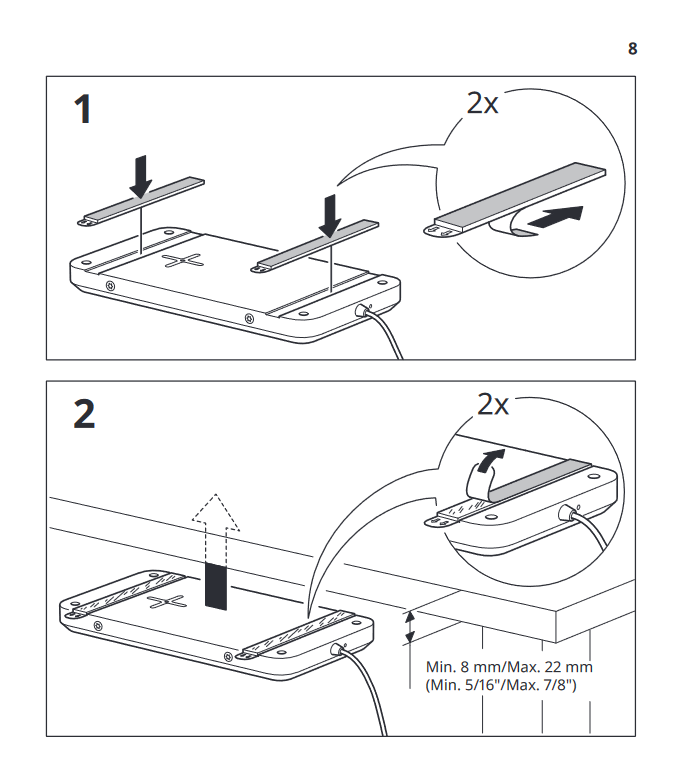 8

1

2x

2

2x

Min. 8 mm/Max. 22 mm
(Min. 5/16"/Max. 7/8")