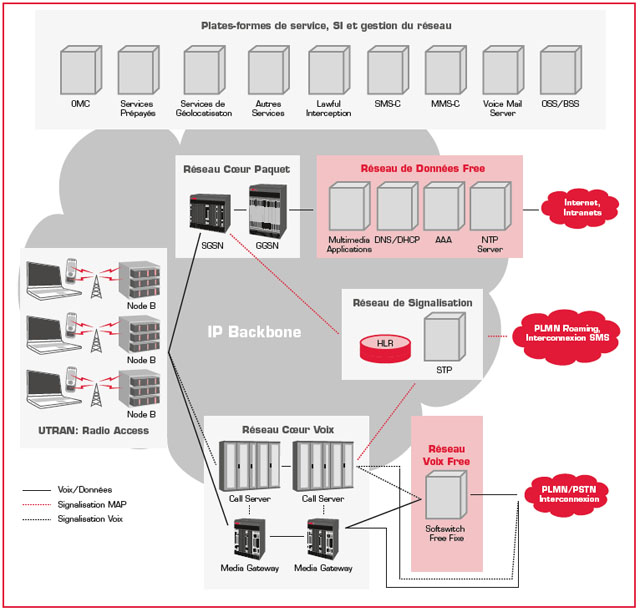 Plates-formes de service, SI et gestion du réseau

OMC
Services Prépayés
Services de Géolocatisaton
Autres Services
Lawful Interception
SMS-C
MMS-C
Voice Mail Server
OSS/BSS

Réseau Cœur Paquet
SGSN
GGSN

Réseau de Données Free
Multimedia Applications
DNS/DHCP
AAA
NTP Server

Internet, Intranets

Node B
Node B
Node B
UTRAN: Radio Access

IP Backbone

Réseau de Signalisation
HLR
STP

PLMN Roaming, Interconnexion SMS

Réseau Cœur Voix
Call Server
Call Server
Media Gateway
Media Gateway

Réseau Voix Free
Softswitch Free Fixe

PLMN/PSTN Interconnexion

Voix/Données
Signalisation MAP
Signalisation Voix