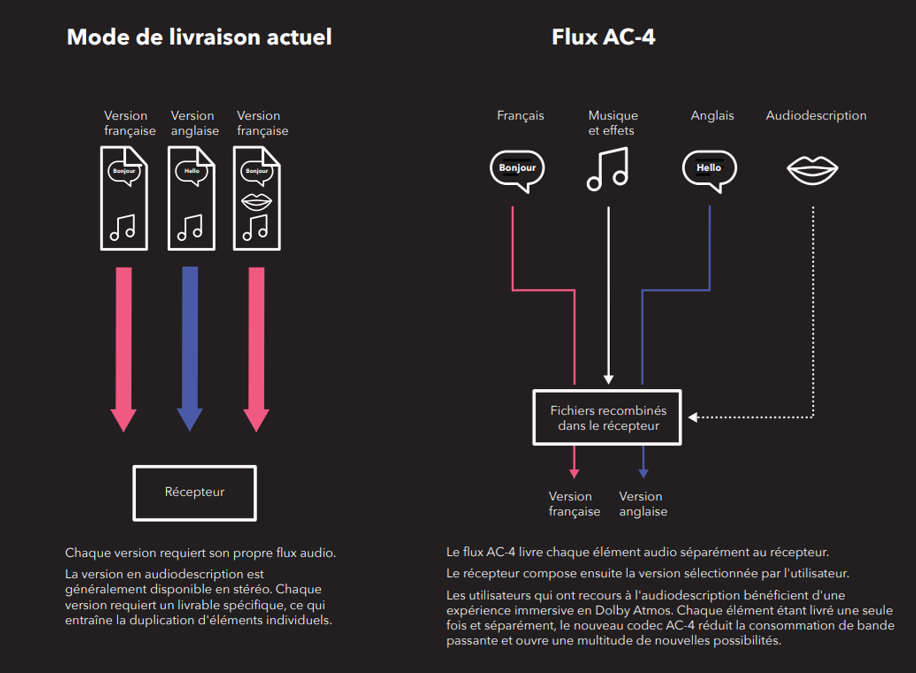 Mode de livraison actuel

Version française

Version anglaise

Version française

Bonjour

Hello

Bonjour

Récepteur

Chaque version requiert son propre flux audio.

La version en audiodescription est généralement disponible en stéréo. Chaque version requiert un livrable spécifique, ce qui entraîne la duplication d'éléments individuels.

Flux AC-4

Français

Musique et effets

Anglais

Audiodescription

Bonjour

Hello

Fichiers recombinés dans le récepteur

Version française

Version anglaise

Le flux AC-4 livre chaque élément audio séparément au récepteur.

Le récepteur compose ensuite la version sélectionnée par l'utilisateur.

Les utilisateurs qui ont recours à l'audiodescription bénéficient d'une expérience immersive en Dolby Atmos. Chaque élément étant livré une seule fois et séparément, le nouveau codec AC-4 réduit la consommation de bande passante et ouvre une multitude de nouvelles possibilités.