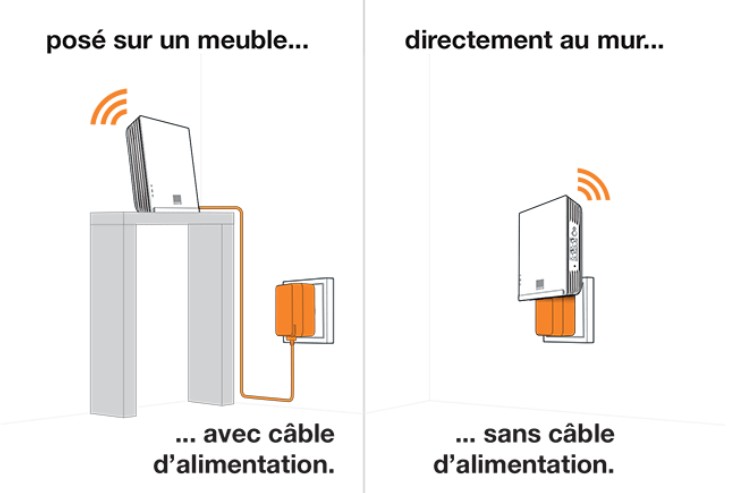 posé sur un meuble...

... avec câble d'alimentation.

directement au mur...

... sans câble d'alimentation.