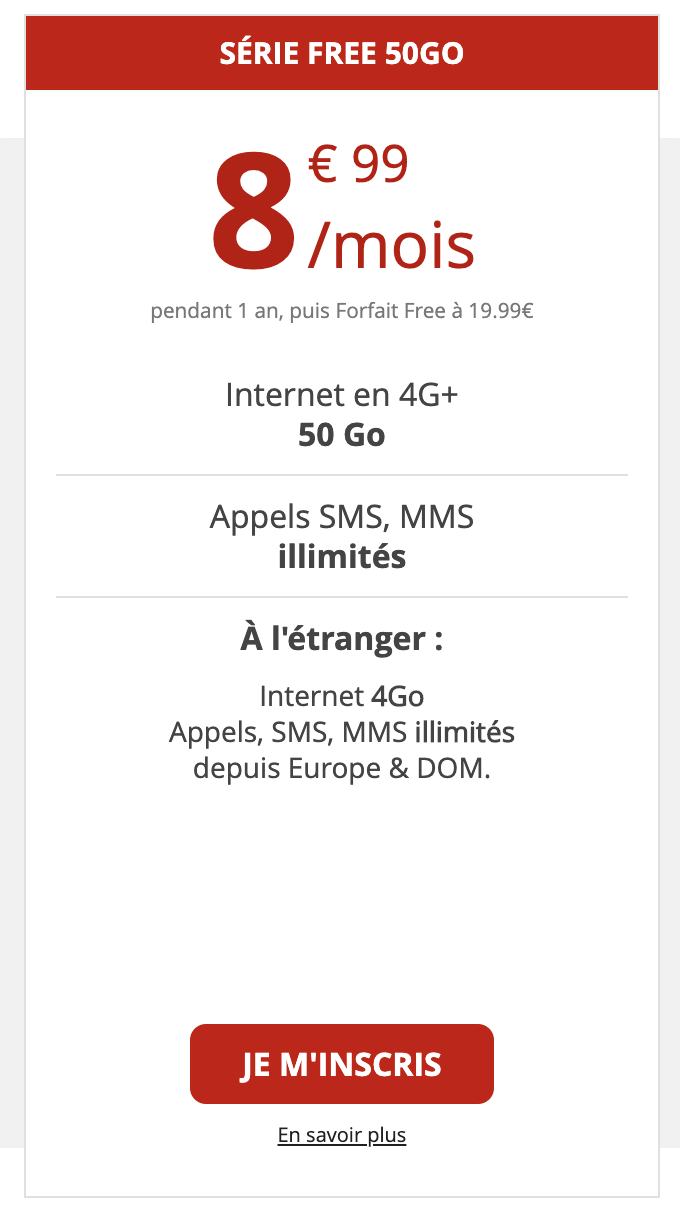 SÉRIE FREE 50GO

8 € 99 /mois

pendant 1 an, puis Forfait Free à 19.99€

Internet en 4G+
50 Go

Appels SMS, MMS
illimités

À l'étranger :

Internet 4Go
Appels, SMS, MMS illimités
depuis Europe & DOM.

JE M'INSCRIS

En savoir plus