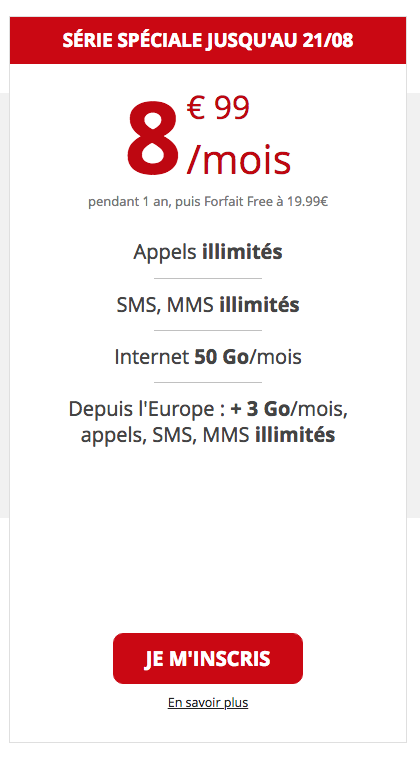 SÉRIE SPÉCIALE JUSQU'AU 21/08

8 € 99 /mois

pendant 1 an, puis Forfait Free à 19.99€

Appels illimités

SMS, MMS illimités

Internet 50 Go/mois

Depuis l'Europe : + 3 Go/mois, appels, SMS, MMS illimités

JE M'INSCRIS

En savoir plus