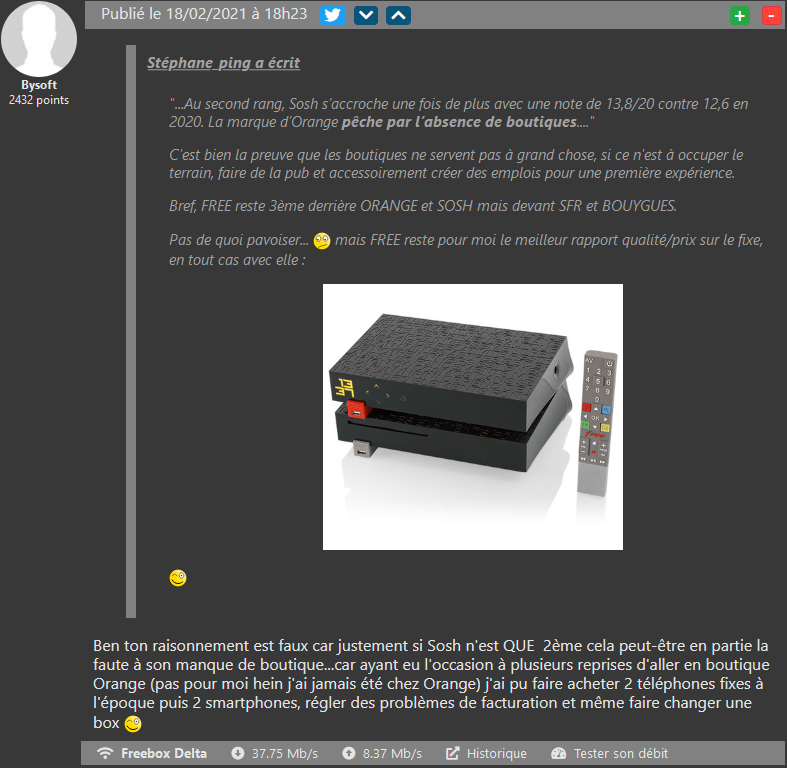 Bysoft
2432 points

Publié le 18/02/2021 à 18h23

Stéphane_ping a écrit

"...Au second rang, Sosh s'accroche une fois de plus avec une note de 13,8/20 contre 12,6 en 2020. La marque d'Orange pêche par l'absence de boutiques...."

C'est bien la preuve que les boutiques ne servent pas à grand chose, si ce n'est à occuper le terrain, faire de la pub et accessoirement créer des emplois pour une première expérience.

Bref, FREE reste 3ème derrière ORANGE et SOSH mais devant SFR et BOUYGUES.

Pas de quoi pavoiser... mais FREE reste pour moi le meilleur rapport qualité/prix sur le fixe, en tout cas avec elle :

Ben ton raisonnement est faux car justement si Sosh n'est QUE 2ème cela peut-être en partie la faute à son manque de boutique...car ayant eu l'occasion à plusieurs reprises d'aller en boutique Orange (pas pour moi hein j'ai jamais été chez Orange) j'ai pu faire acheter 2 téléphones fixes à l'époque puis 2 smartphones, régler des problèmes de facturation et même faire changer une box

Freebox Delta   37.75 Mb/s   8.37 Mb/s   Historique   Tester son débit