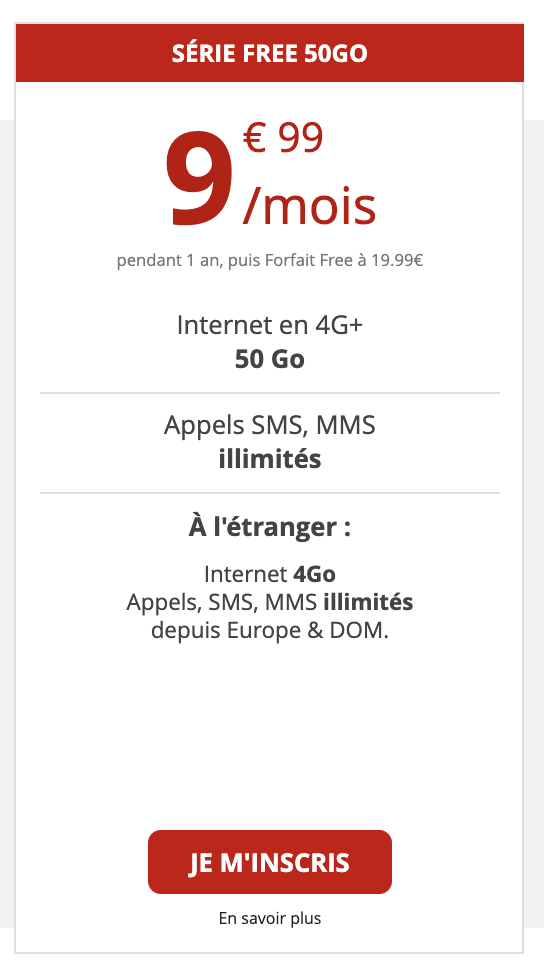 SÉRIE FREE 50GO

9 € 99 /mois

pendant 1 an, puis Forfait Free à 19.99€

Internet en 4G+
50 Go

Appels SMS, MMS
illimités

À l'étranger :

Internet 4Go
Appels, SMS, MMS illimités
depuis Europe & DOM.

JE M'INSCRIS

En savoir plus