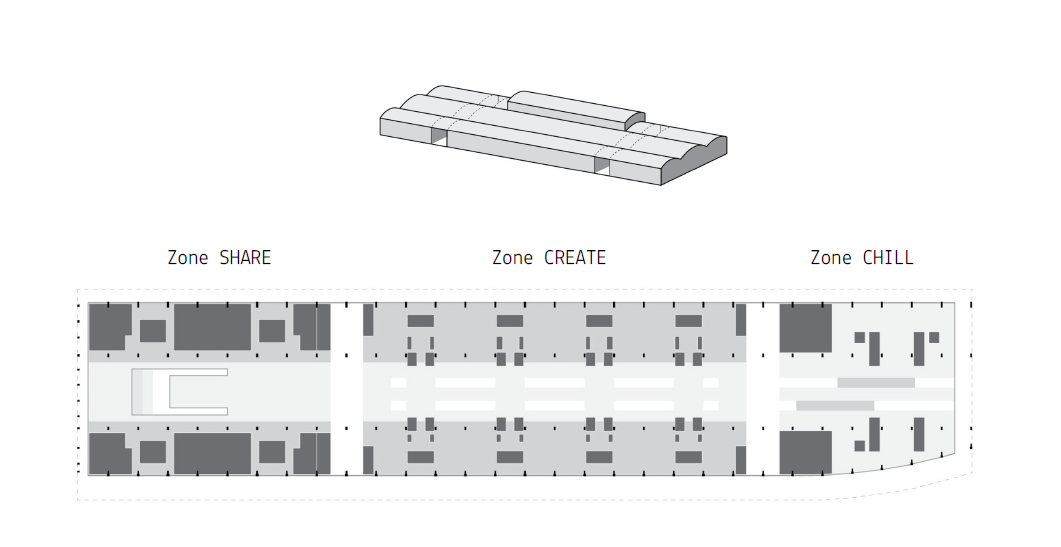 Zone SHARE

Zone CREATE

Zone CHILL